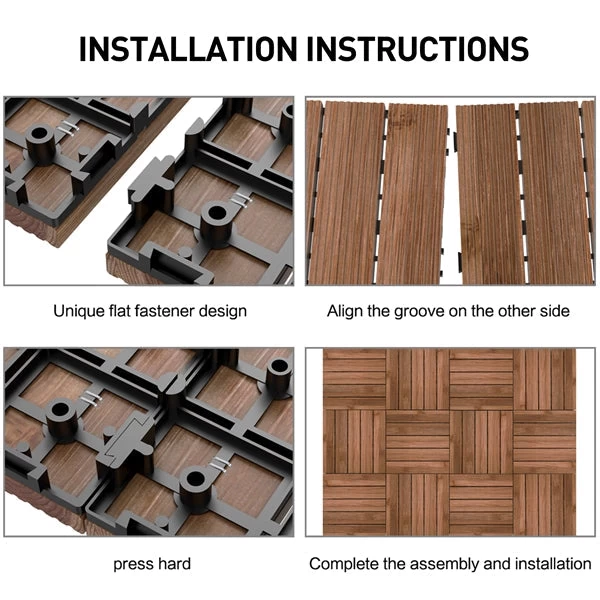 INSTALLATION INSTRUCTIONS

Unique flat fastener design

Align the groove on the other side

press hard

Complete the assembly and installation