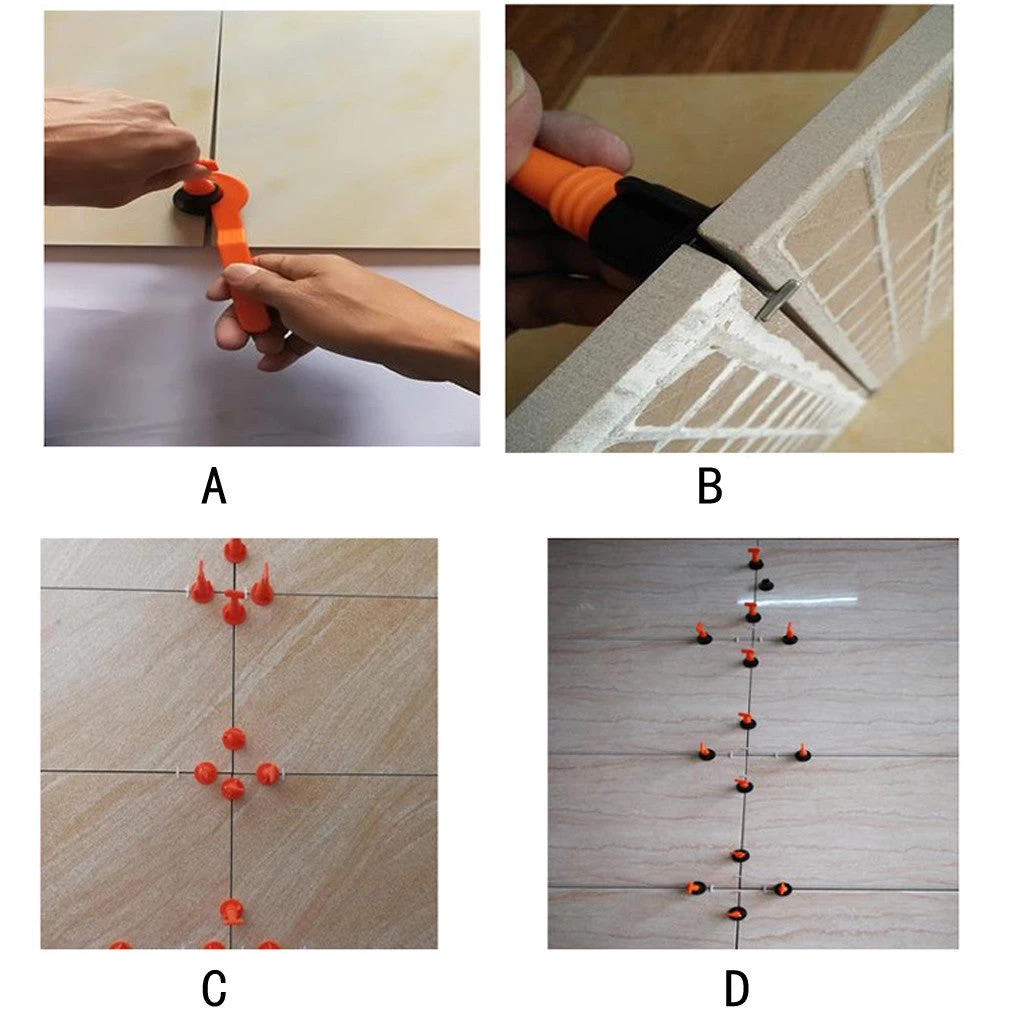 A

B

C

D